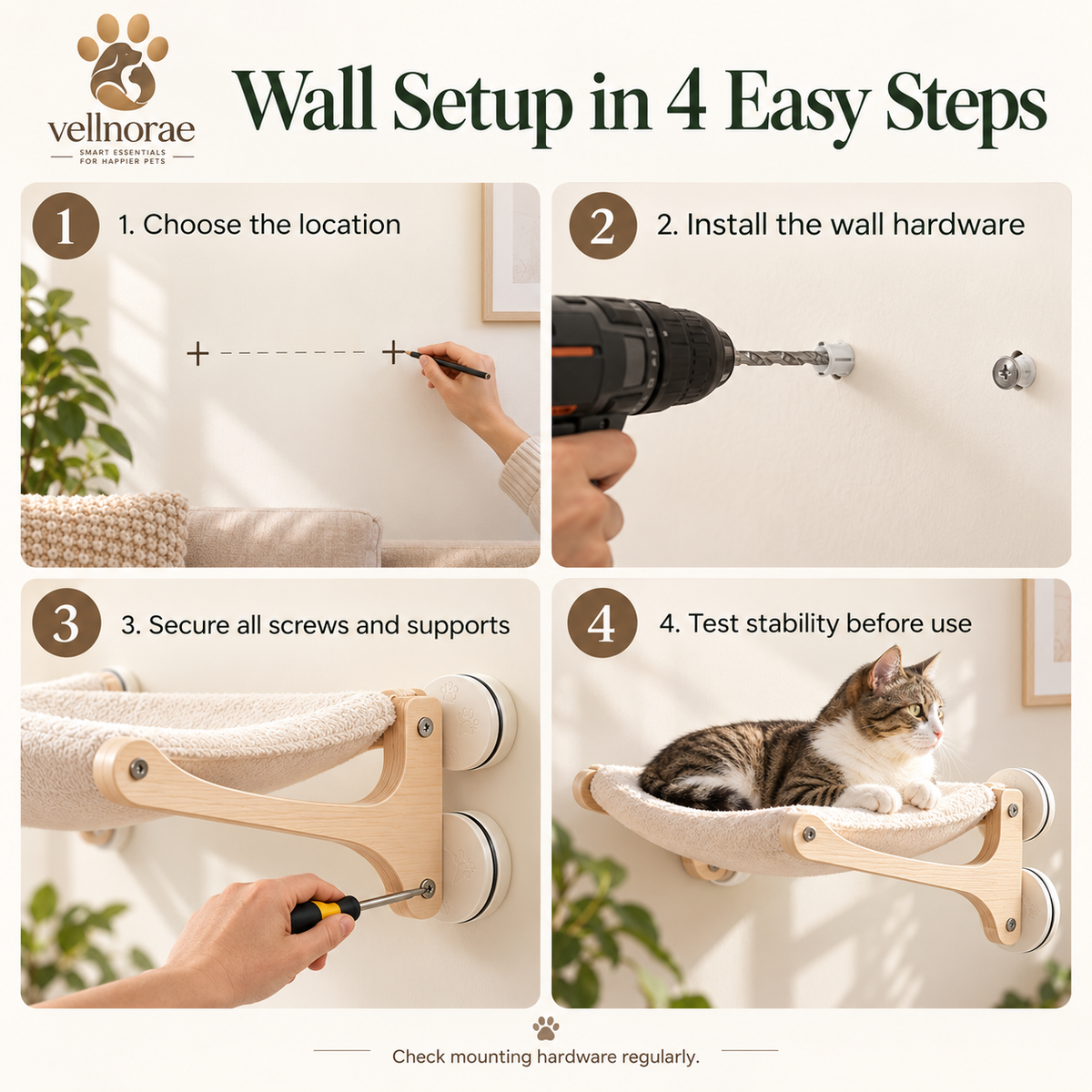 vellnorae
SMART ESSENTIALS FOR HAPPIER PETS

Wall Setup in 4 Easy Steps

1
1. Choose the location

2
2. Install the wall hardware

3
3. Secure all screws and supports

4
4. Test stability before use

Check mounting hardware regularly.